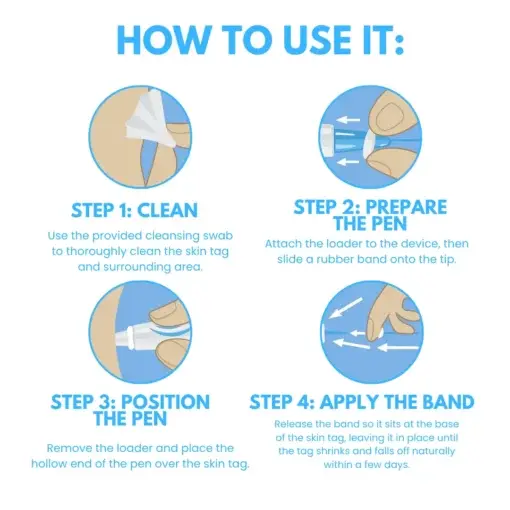 HOW TO USE IT:

STEP 1: CLEAN

Use the provided cleansing swab to thoroughly clean the skin tag and surrounding area.

STEP 2: PREPARE THE PEN

Attach the loader to the device, then slide a rubber band onto the tip.

STEP 3: POSITION THE PEN

Remove the loader and place the hollow end of the pen over the skin tag.

STEP 4: APPLY THE BAND

Release the band so it sits at the base of the skin tag, leaving it in place until the tag shrinks and falls off naturally within a few days.